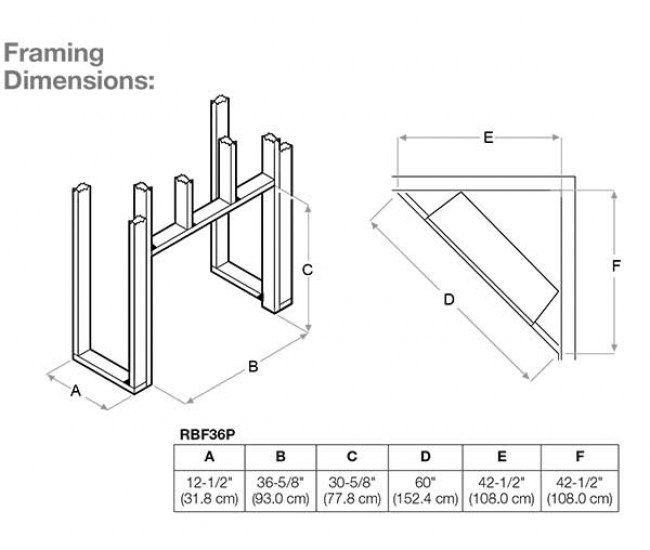 Framing Dimensions:

C

B

A

E

F

D

RBF36P

| A | B | C | D | E | F |
|---|---|---|---|---|---|
| 12-1/2" (31.8 cm) | 36-5/8" (93.0 cm) | 30-5/8" (77.8 cm) | 60" (152.4 cm) | 42-1/2" (108.0 cm) | 42-1/2" (108.0 cm) |